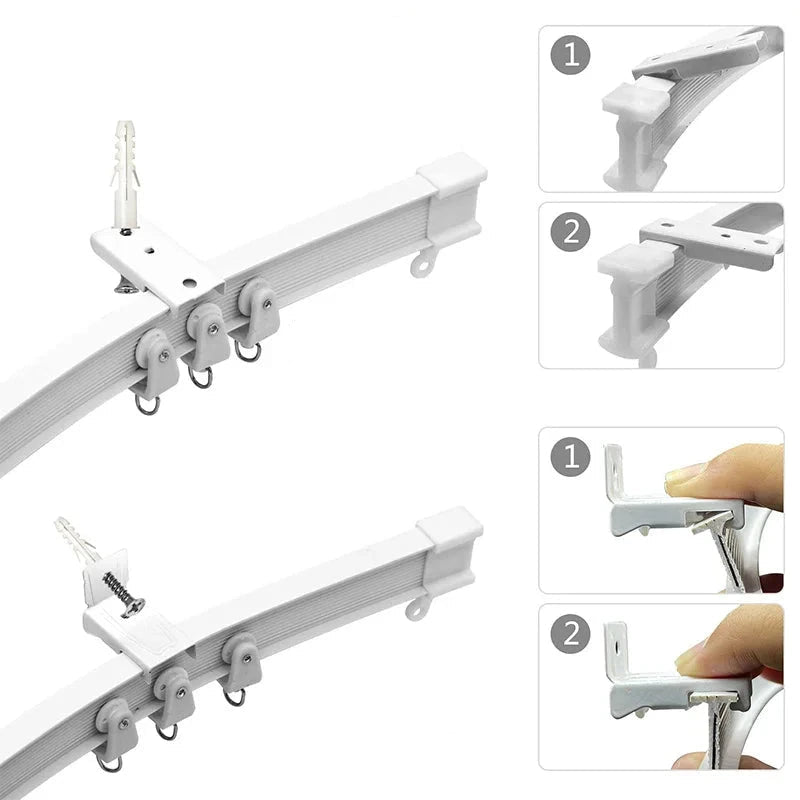 1

2

1

2